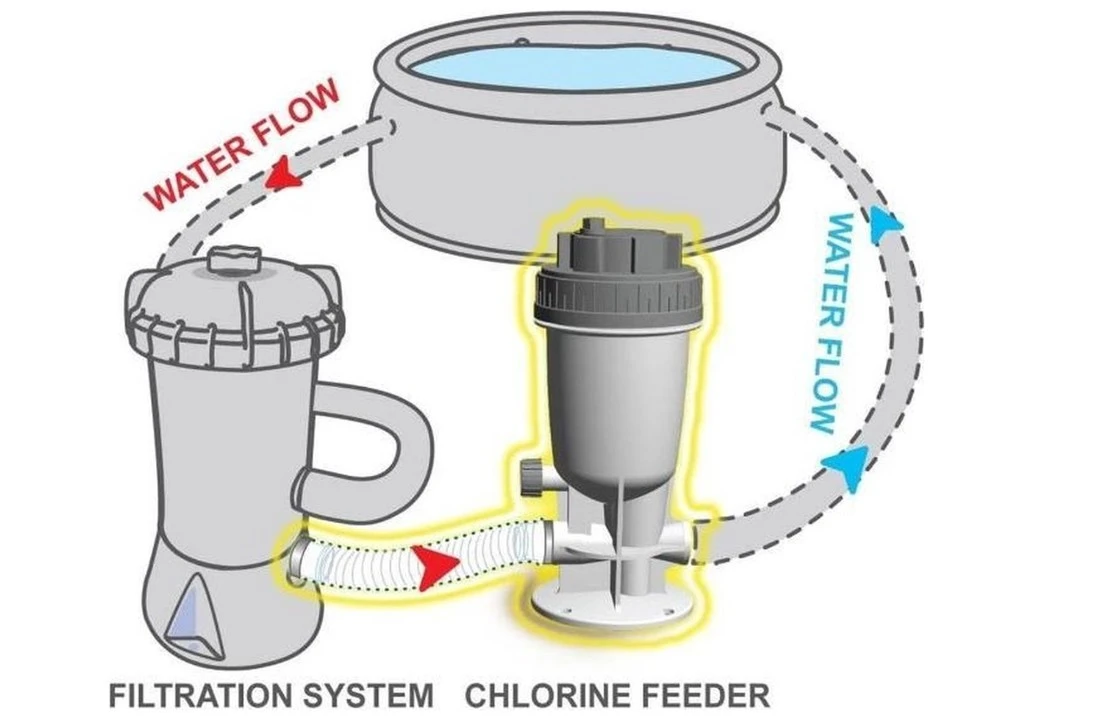 WATER FLOW

WATER FLOW

FILTRATION SYSTEM CHLORINE FEEDER