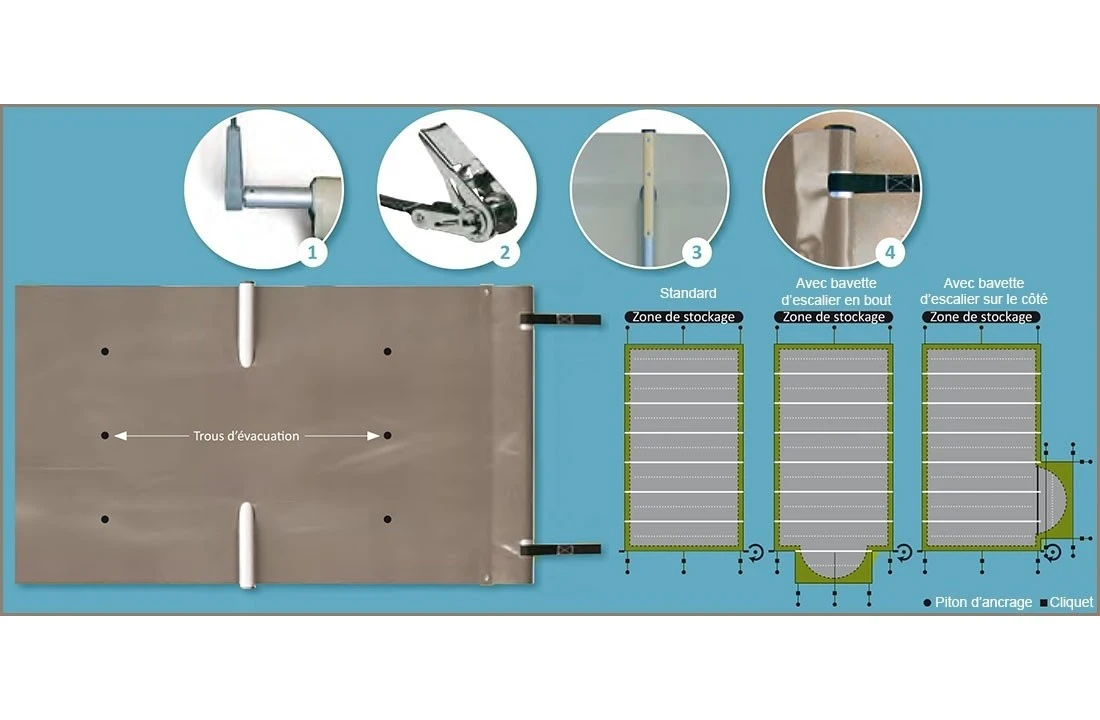 1

2

3

4

Trous d'évacuation

Standard

Zone de stockage

Avec bavette d'escalier en bout

Zone de stockage

Avec bavette d'escalier sur le côté

Zone de stockage

● Piton d'ancrage ■ Cliquet